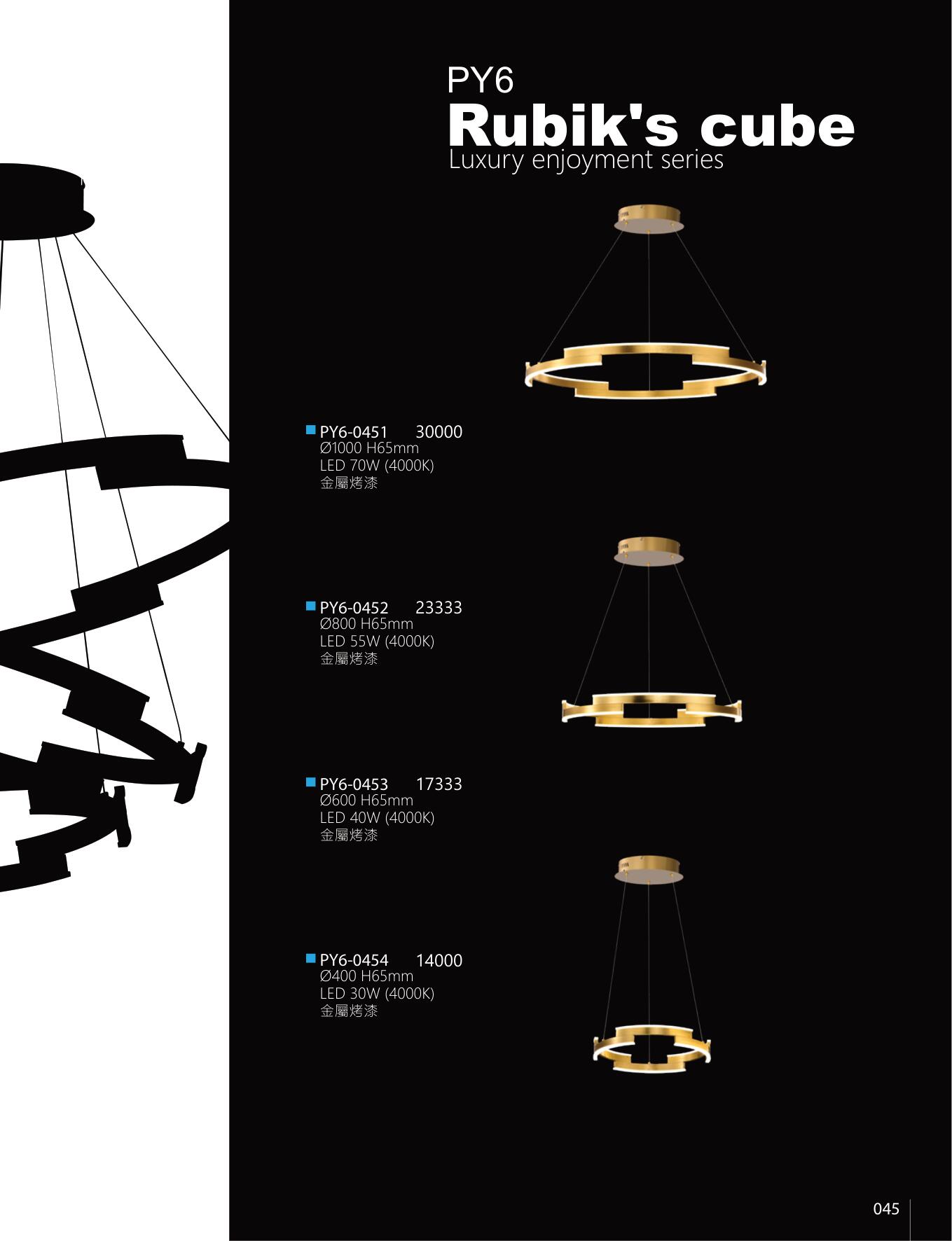 PY6
Rubik's cube
Luxury enjoyment series

PY6-0451 30000
Ø1000 H65mm
LED 70W (4000K)
金屬烤漆

PY6-0452 23333
Ø800 H65mm
LED 55W (4000K)
金屬烤漆

PY6-0453 17333
Ø600 H65mm
LED 40W (4000K)
金屬烤漆

PY6-0454 14000
Ø400 H65mm
LED 30W (4000K)
金屬烤漆

045